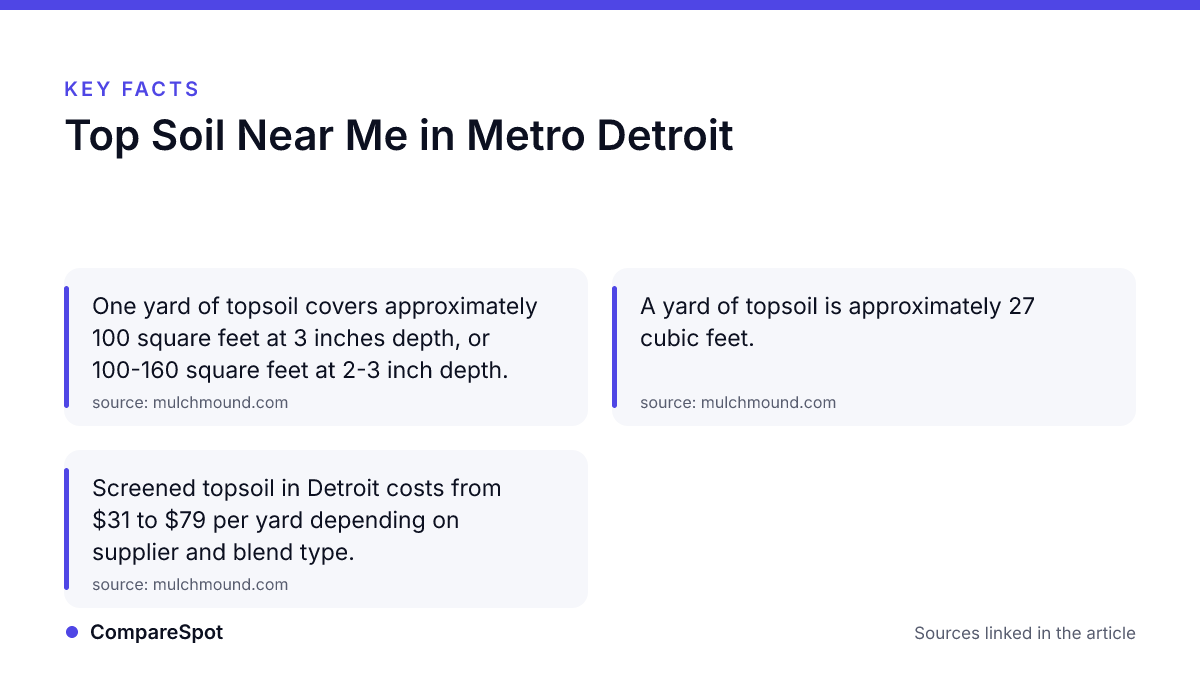 KEY FACTS

Top Soil Near Me in Metro Detroit

One yard of topsoil covers approximately 100 square feet at 3 inches depth, or 100-160 square feet at 2-3 inch depth.

source: mulchmound.com

A yard of topsoil is approximately 27 cubic feet.

source: mulchmound.com

Screened topsoil in Detroit costs from $31 to $79 per yard depending on supplier and blend type.

source: mulchmound.com

CompareSpot

Sources linked in the article