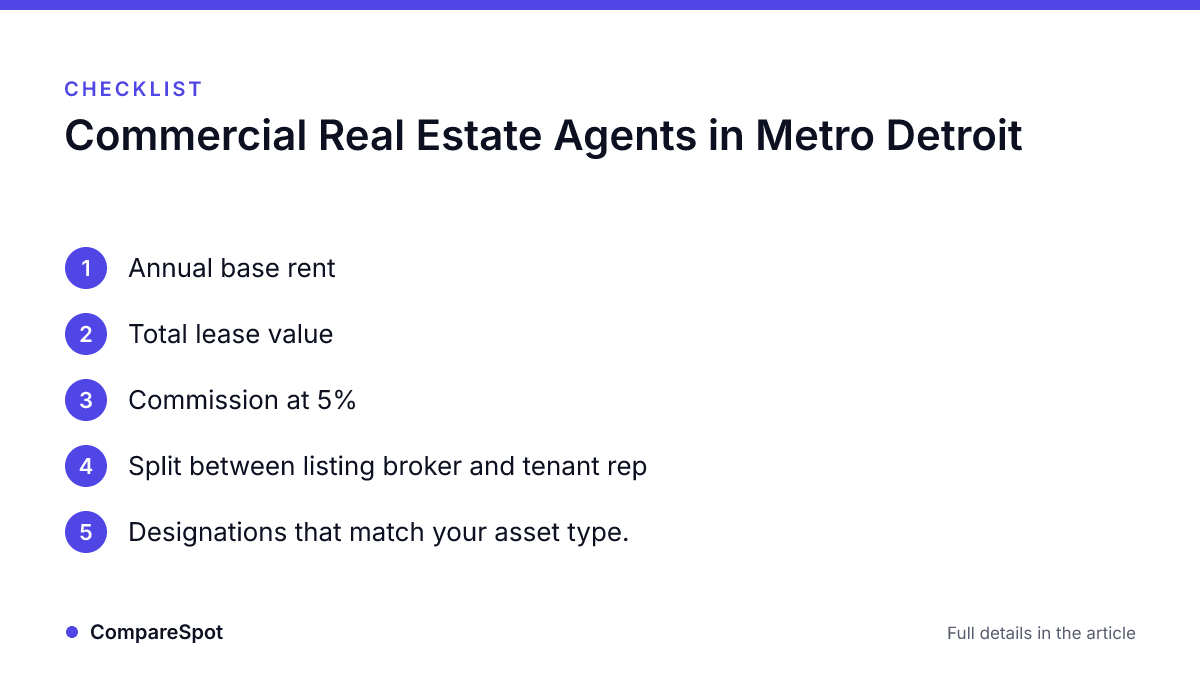 CHECKLIST

Commercial Real Estate Agents in Metro Detroit

1 Annual base rent

2 Total lease value

3 Commission at 5%

4 Split between listing broker and tenant rep

5 Designations that match your asset type.

• CompareSpot

Full details in the article