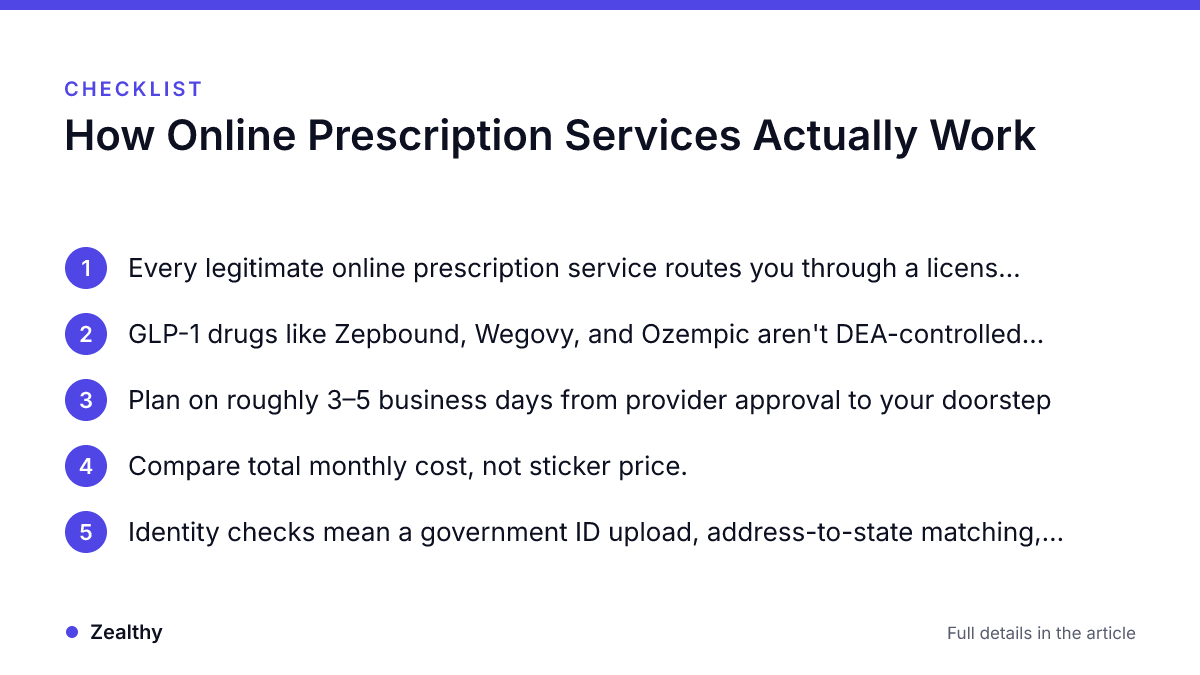 CHECKLIST

How Online Prescription Services Actually Work

1 Every legitimate online prescription service routes you through a licens...

2 GLP-1 drugs like Zepbound, Wegovy, and Ozempic aren't DEA-controlled...

3 Plan on roughly 3–5 business days from provider approval to your doorstep

4 Compare total monthly cost, not sticker price.

5 Identity checks mean a government ID upload, address-to-state matching,...

• Zealthy

Full details in the article