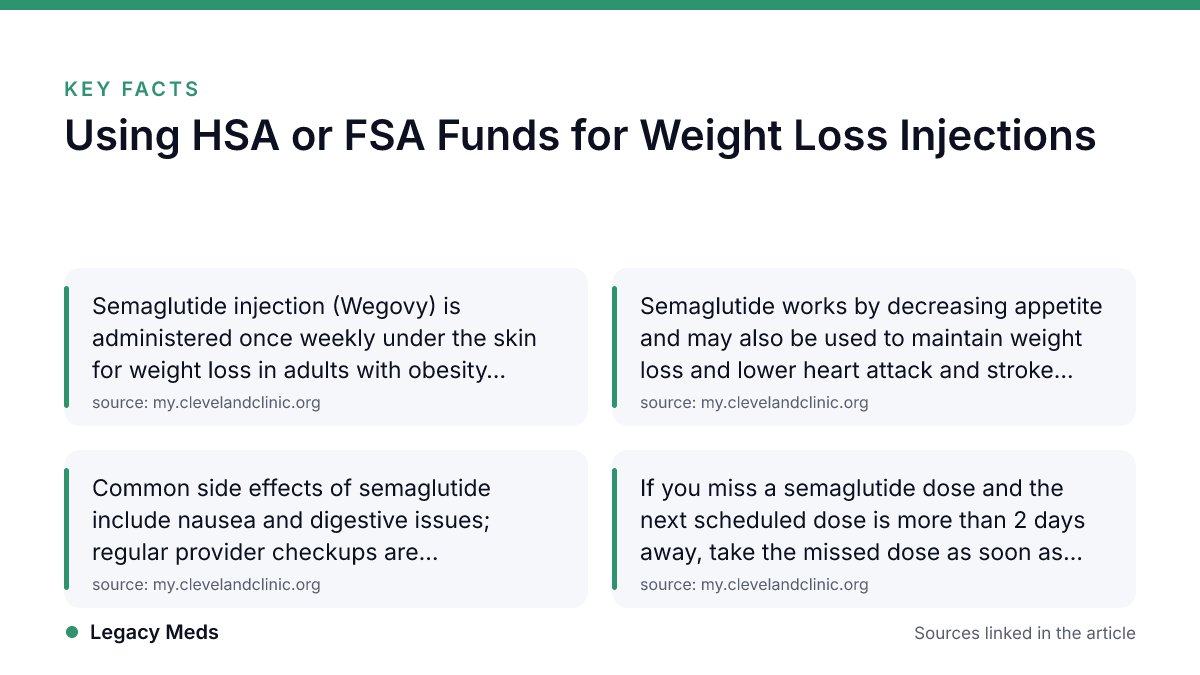 KEY FACTS

Using HSA or FSA Funds for Weight Loss Injections

Semaglutide injection (Wegovy) is administered once weekly under the skin for weight loss in adults with obesity...

source: my.clevelandclinic.org

Semaglutide works by decreasing appetite and may also be used to maintain weight loss and lower heart attack and stroke...

source: my.clevelandclinic.org

Common side effects of semaglutide include nausea and digestive issues; regular provider checkups are...

source: my.clevelandclinic.org

If you miss a semaglutide dose and the next scheduled dose is more than 2 days away, take the missed dose as soon as...

source: my.clevelandclinic.org

Legacy Meds

Sources linked in the article