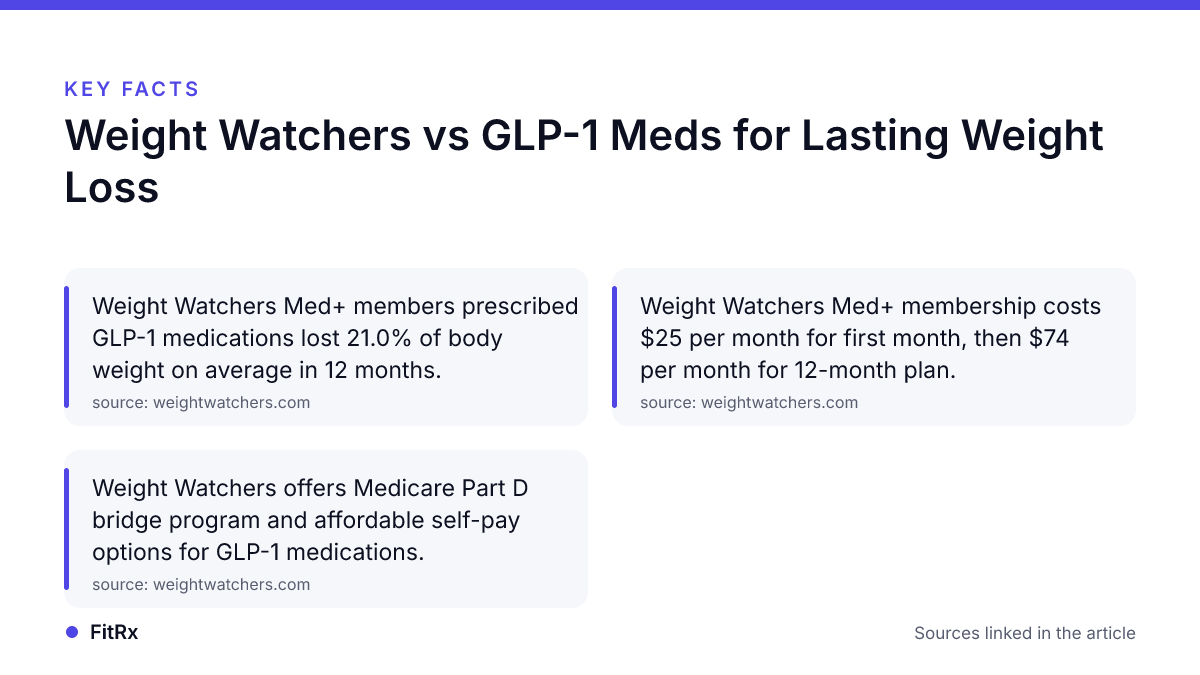 KEY FACTS

Weight Watchers vs GLP-1 Meds for Lasting Weight Loss

Weight Watchers Med+ members prescribed GLP-1 medications lost 21.0% of body weight on average in 12 months.

source: weightwatchers.com

Weight Watchers Med+ membership costs $25 per month for first month, then $74 per month for 12-month plan.

source: weightwatchers.com

Weight Watchers offers Medicare Part D bridge program and affordable self-pay options for GLP-1 medications.

source: weightwatchers.com

FitRx

Sources linked in the article